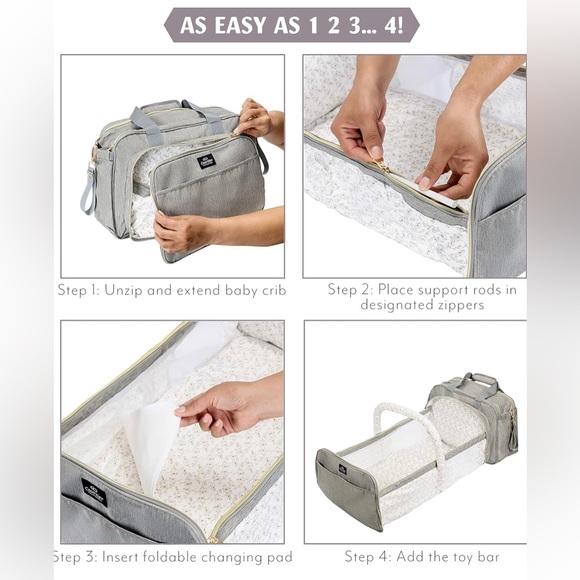 AS EASY AS 1 2 3... 4!

Step 1: Unzip and extend baby crib

Step 2: Place support rods in designated zippers

Step 3: Insert foldable changing pad

Step 4: Add the toy bar